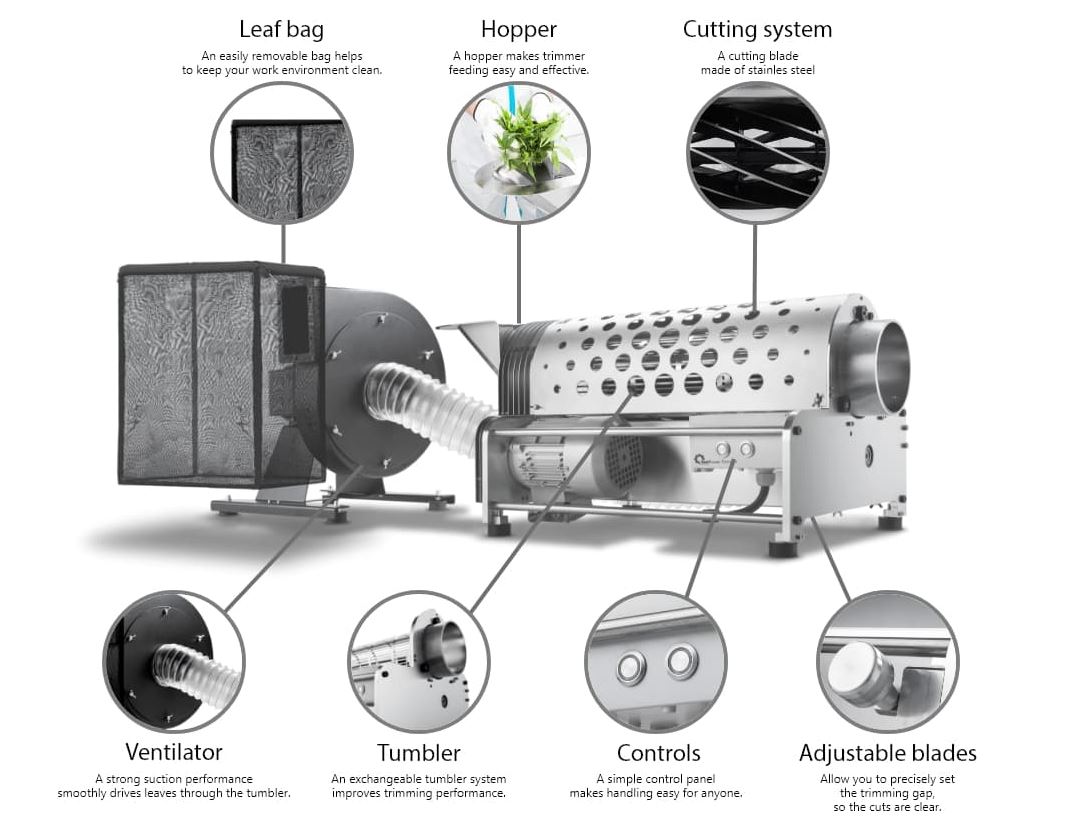 Leaf bag
An easily removable bag helps to keep your work environment clean.

Hopper
A hopper makes trimmer feeding easy and effective.

Cutting system
A cutting blade made of stainles steel

Ventilator
A strong suction performance smoothly drives leaves through the tumbler.

Tumbler
An exchangeable tumbler system improves trimming performance.

Controls
A simple control panel makes handling easy for anyone.

Adjustable blades
Allow you to precisely set the trimming gap, so the cuts are clear.